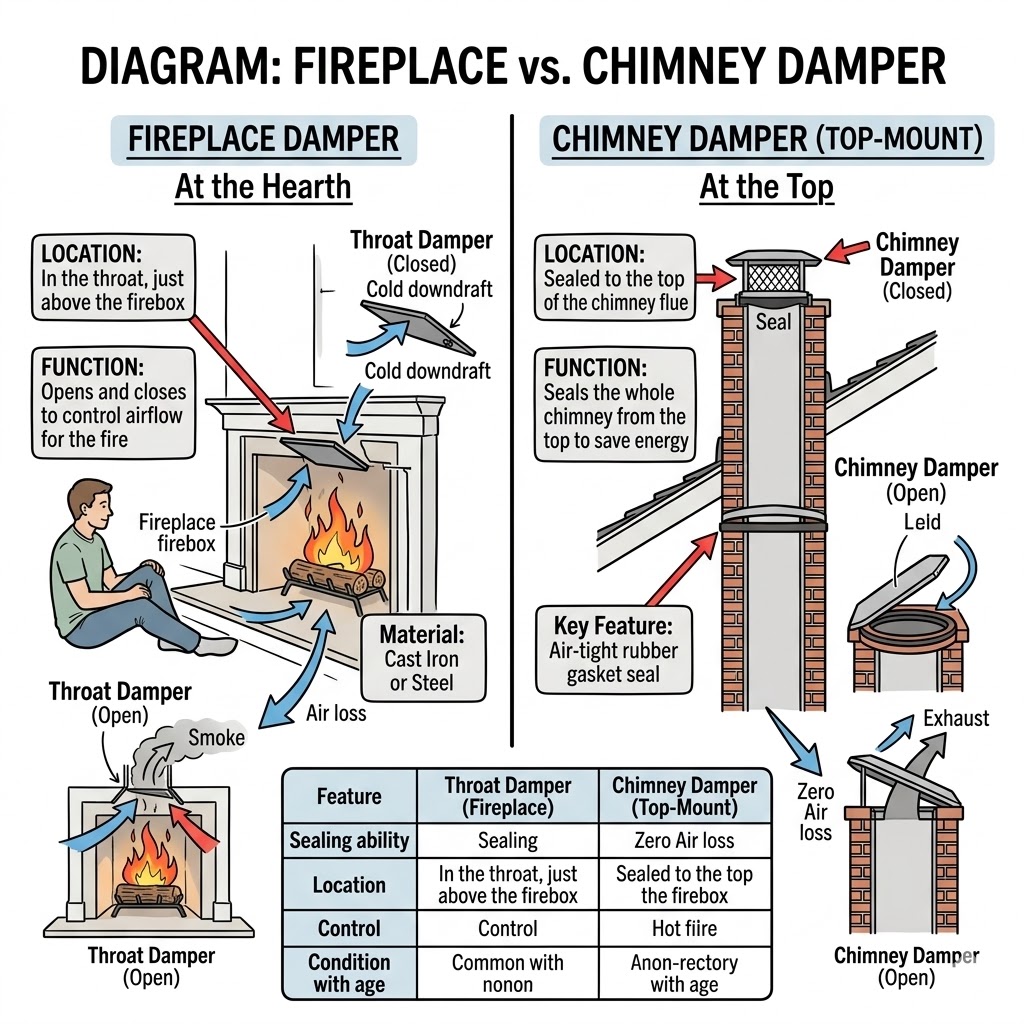 DIAGRAM: FIREPLACE vs. CHIMNEY DAMPER

FIREPLACE DAMPER

At the Hearth

LOCATION:
In the throat, just above the firebox

FUNCTION:
Opens and closes to control airflow for the fire

Throat Damper
(Closed)
Cold downdraft

Cold downdraft

Fireplace firebox

Material:
Cast Iron or Steel

Air loss

Throat Damper
(Open)

Smoke

Throat Damper
(Open)

CHIMNEY DAMPER (TOP-MOUNT)

At the Top

LOCATION:
Sealed to the top of the chimney flue

Chimney Damper
(Closed)

Seal

FUNCTION:
Seals the whole chimney from the top to save energy

Chimney Damper
(Open)

Leld

Key Feature:
Air-tight rubber gasket seal

Exhaust

Zero Air loss

Chimney Damper
(Open)

| Feature | Throat Damper (Fireplace) | Chimney Damper (Top-Mount) |
|---|---|---|
| Sealing ability | Sealing | Zero Air loss |
| Location | In the throat, just above the firebox | Sealed to the top the firebox |
| Control | Control | Hot fiire |
| Condition with age | Common with nonon | Anon-rectory with age |